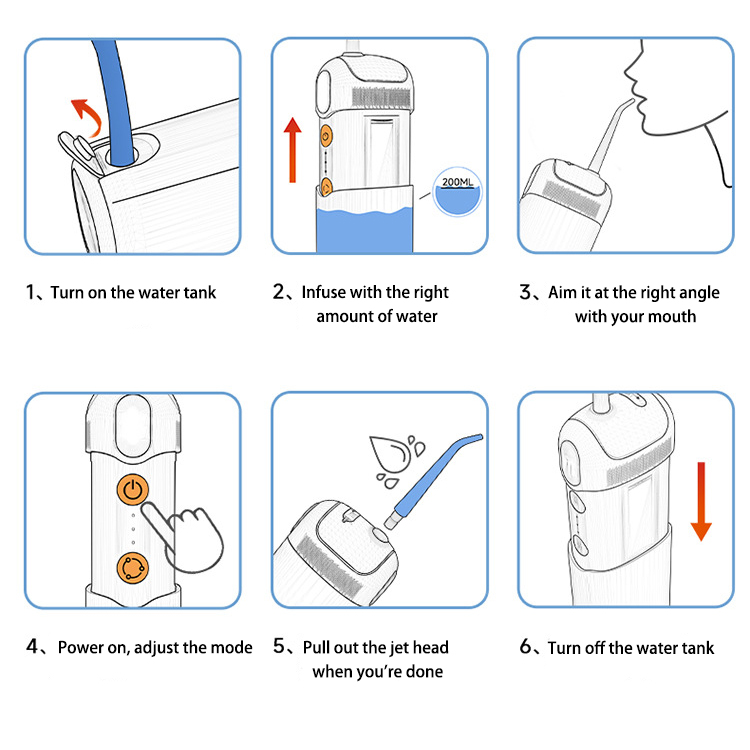 200ML

1、Turn on the water tank

2、Infuse with the right amount of water

3、Aim it at the right angle with your mouth

4、Power on, adjust the mode

5、Pull out the jet head when you're done

6、Turn off the water tank